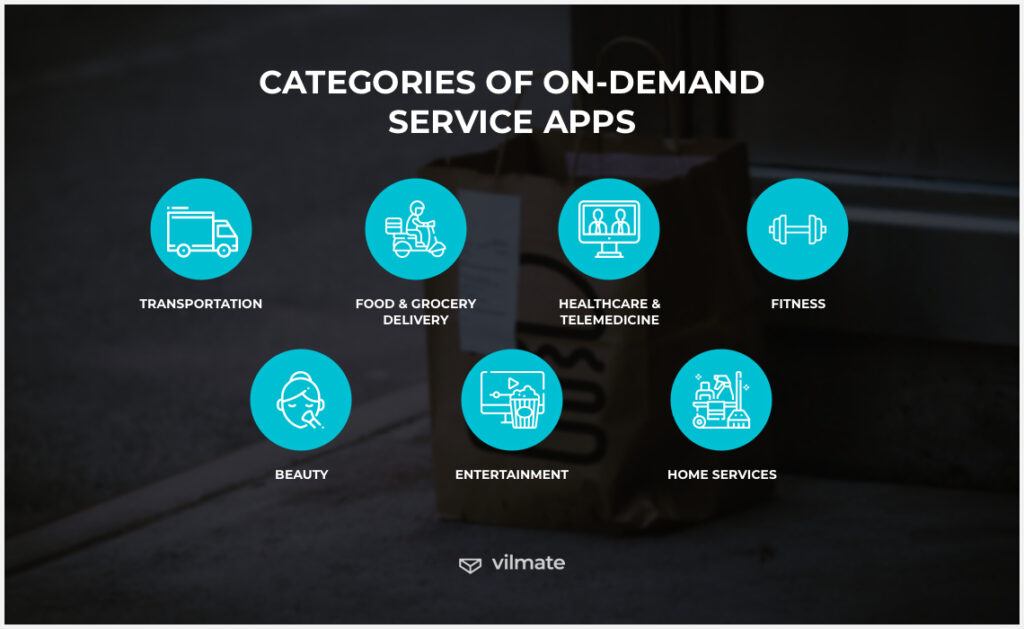 CATEGORIES OF ON-DEMAND SERVICE APPS

TRANSPORTATION

FOOD & GROCERY DELIVERY

HEALTHCARE & TELEMEDICINE

FITNESS

BEAUTY

ENTERTAINMENT

HOME SERVICES

vilmate